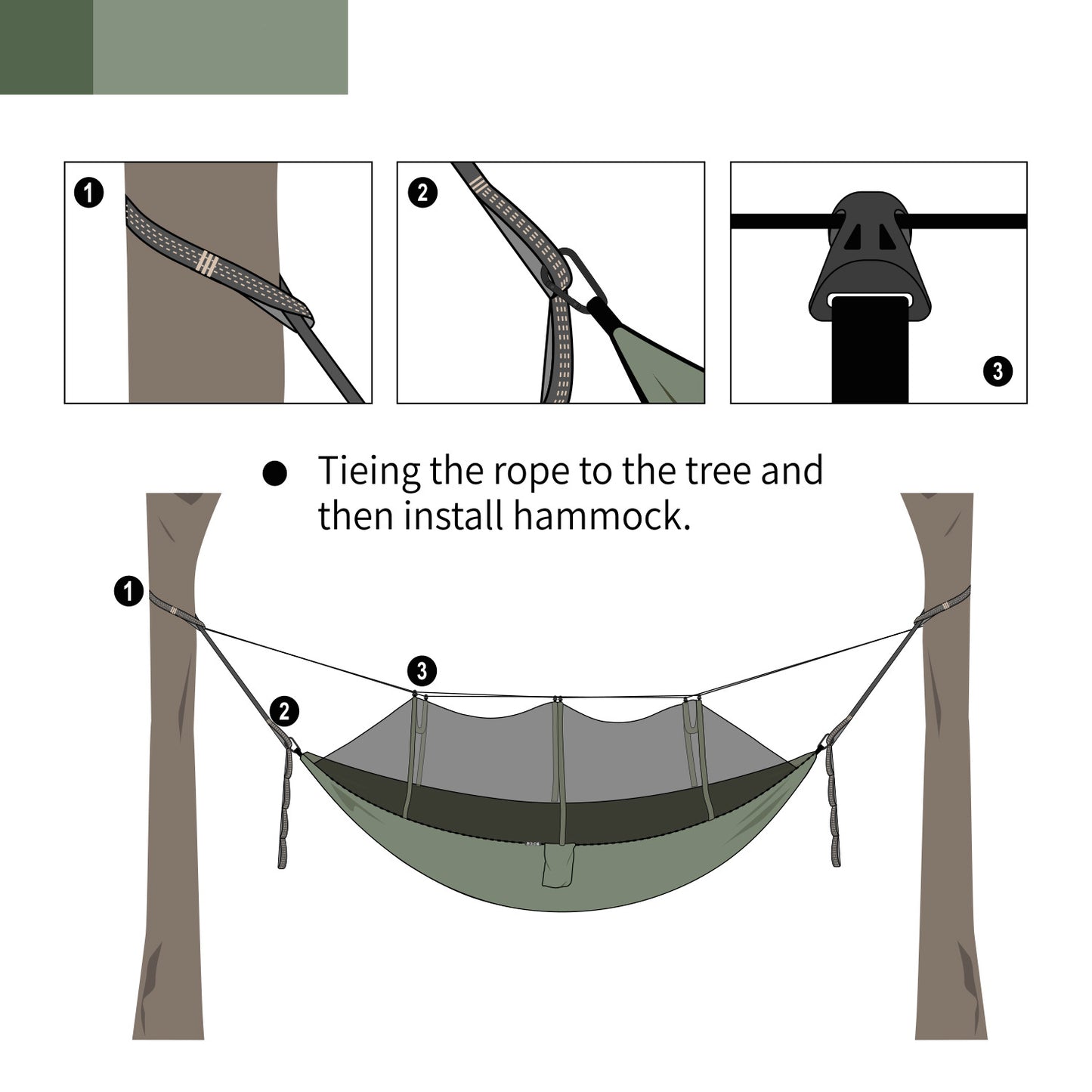 1

2

3

● Tieing the rope to the tree and then install hammock.

1

3

2